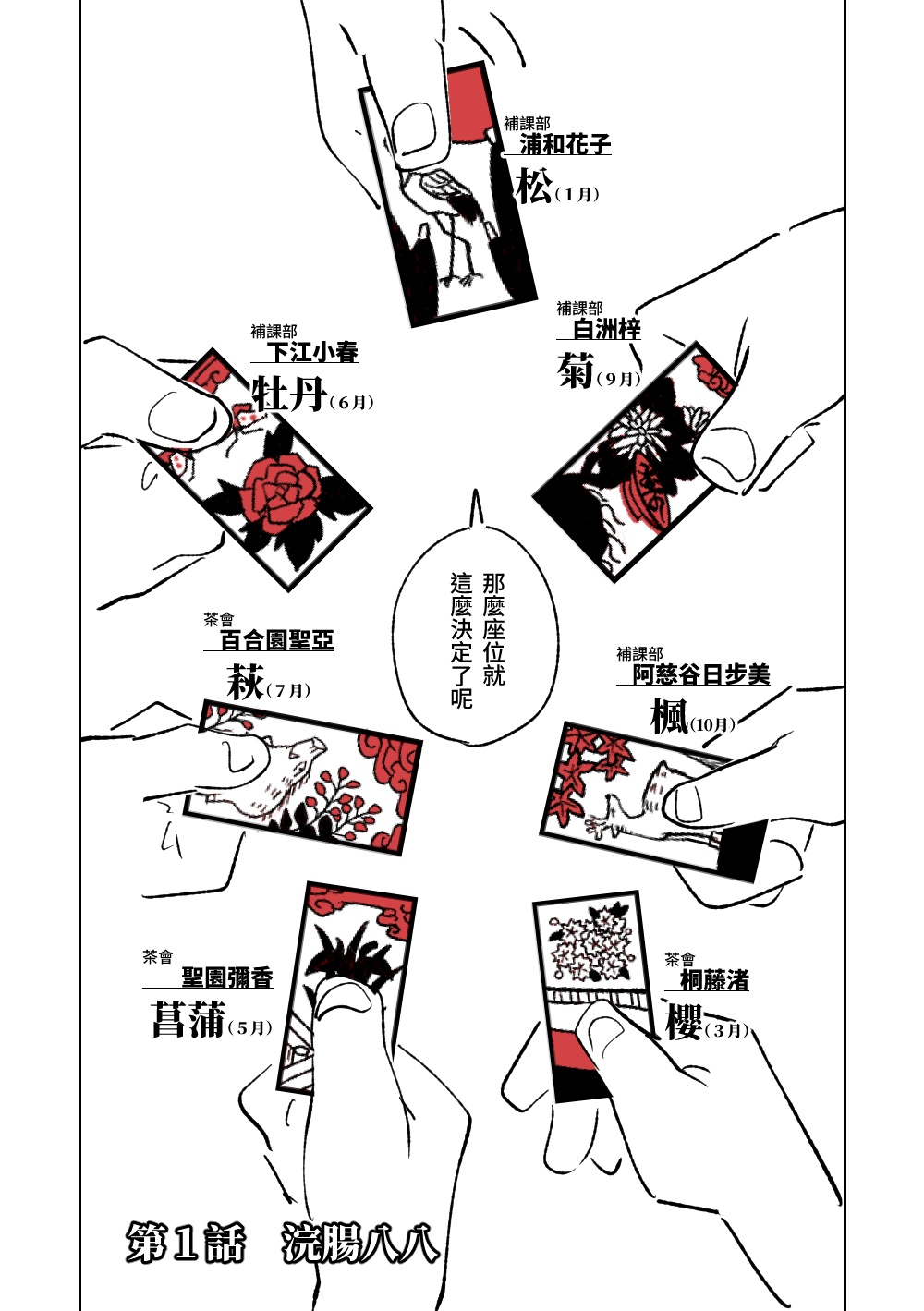 補課部
浦和花子
松(1月)

補課部
下江小春
牡丹(6月)

補課部
白洲梓
菊(9月)

那麼座位就這麼決定了呢

茶會
百合園聖亞
萩(7月)

補課部
阿慈谷日步美
楓(10月)

茶會
聖園彌香
菖蒲(5月)

茶會
桐藤渚
櫻(3月)

第1話　浣腸八八